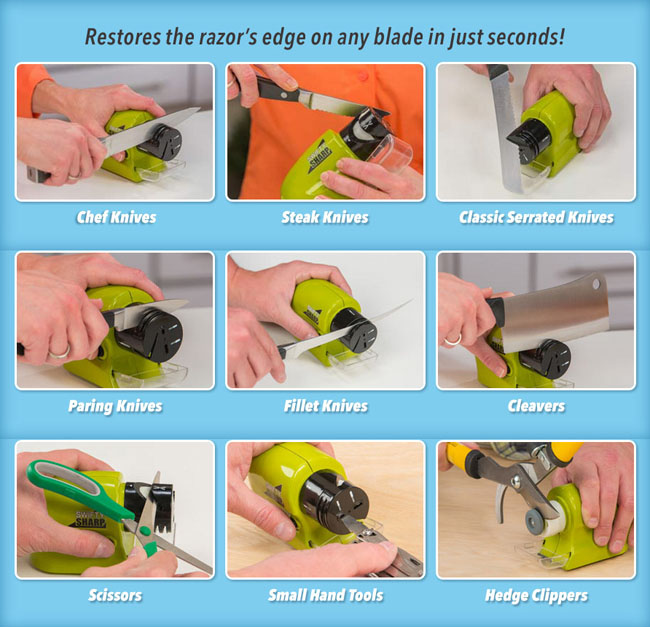 Restores the razor's edge on any blade in just seconds!

SWIFTY SHARP

Chef Knives

Steak Knives

Classic Serrated Knives

Paring Knives

Fillet Knives

Cleavers

SWIFTY SHARP

Scissors

Small Hand Tools

Hedge Clippers