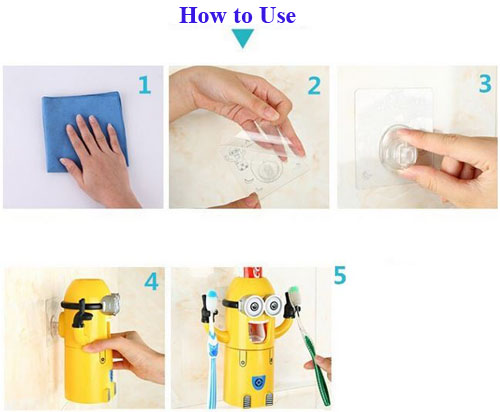 How to Use

1

2

3

4

5